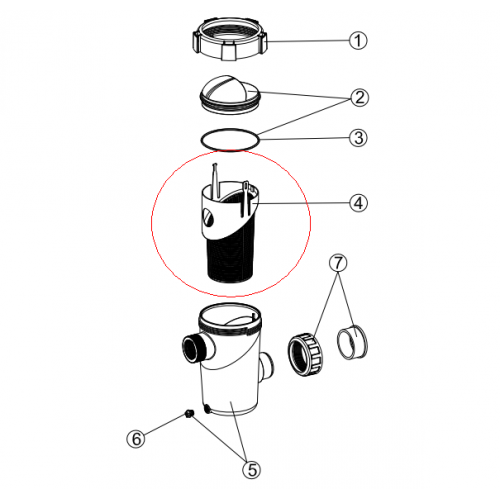 1
2
3
4
7
6
5