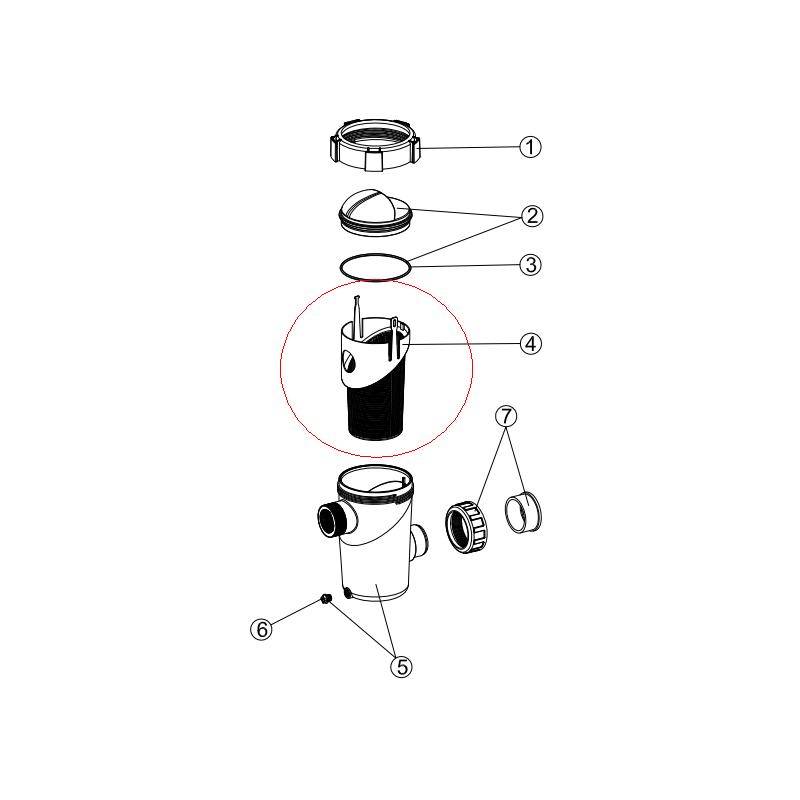 1
2
3
4
7
6
5