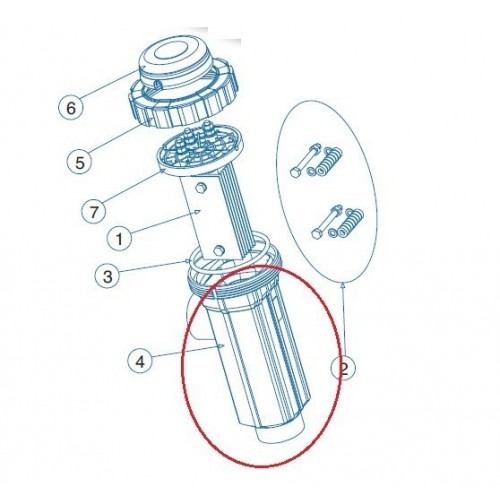 6
5
7
1
3
4
2