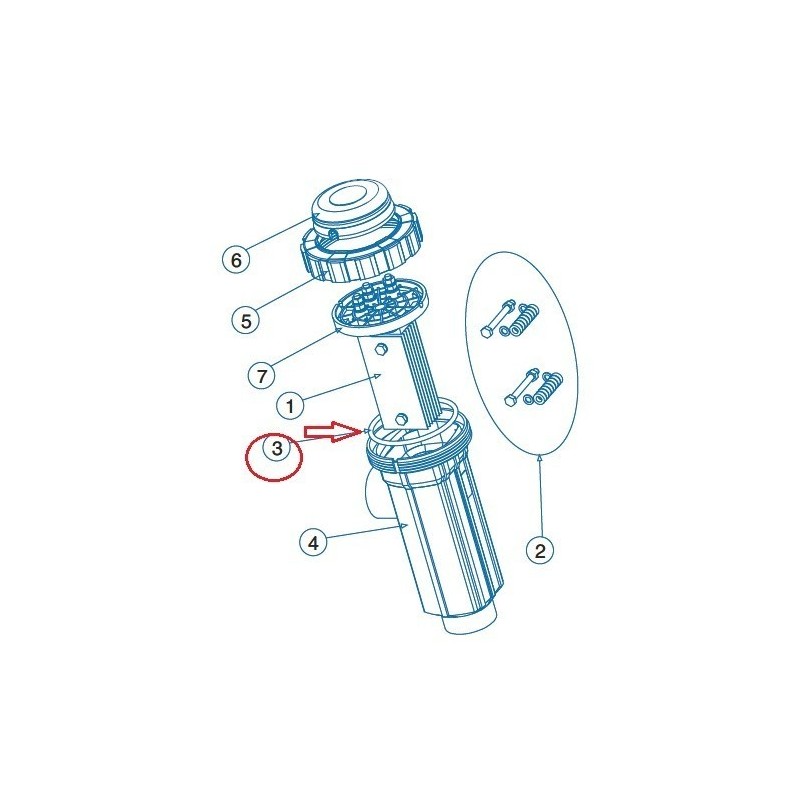 6
5
7
1
3
4
2