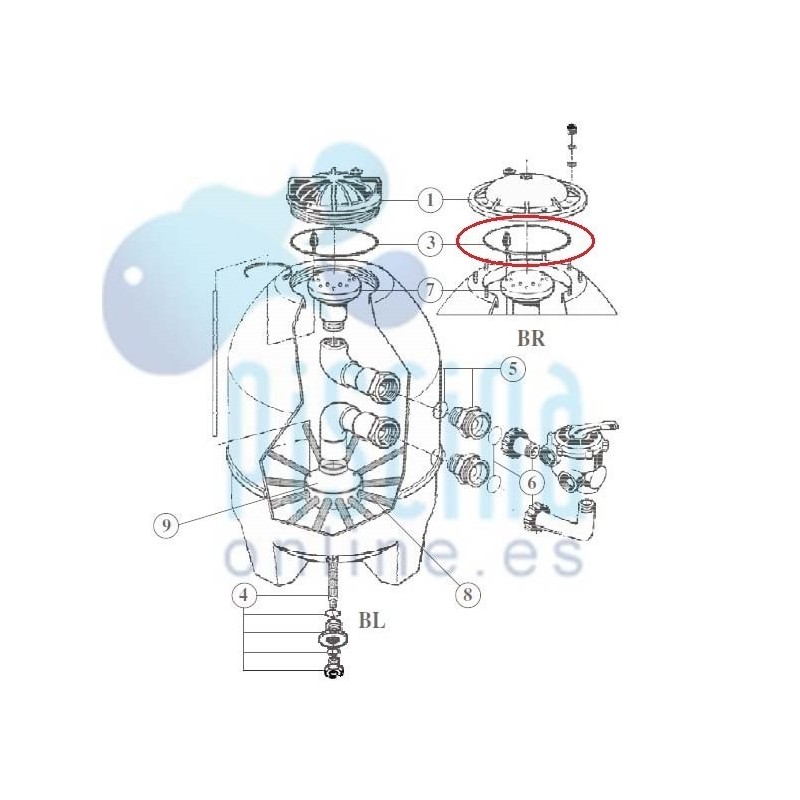 1
3
7
BR
5
6
9
8
4
BL
piscina
online.es